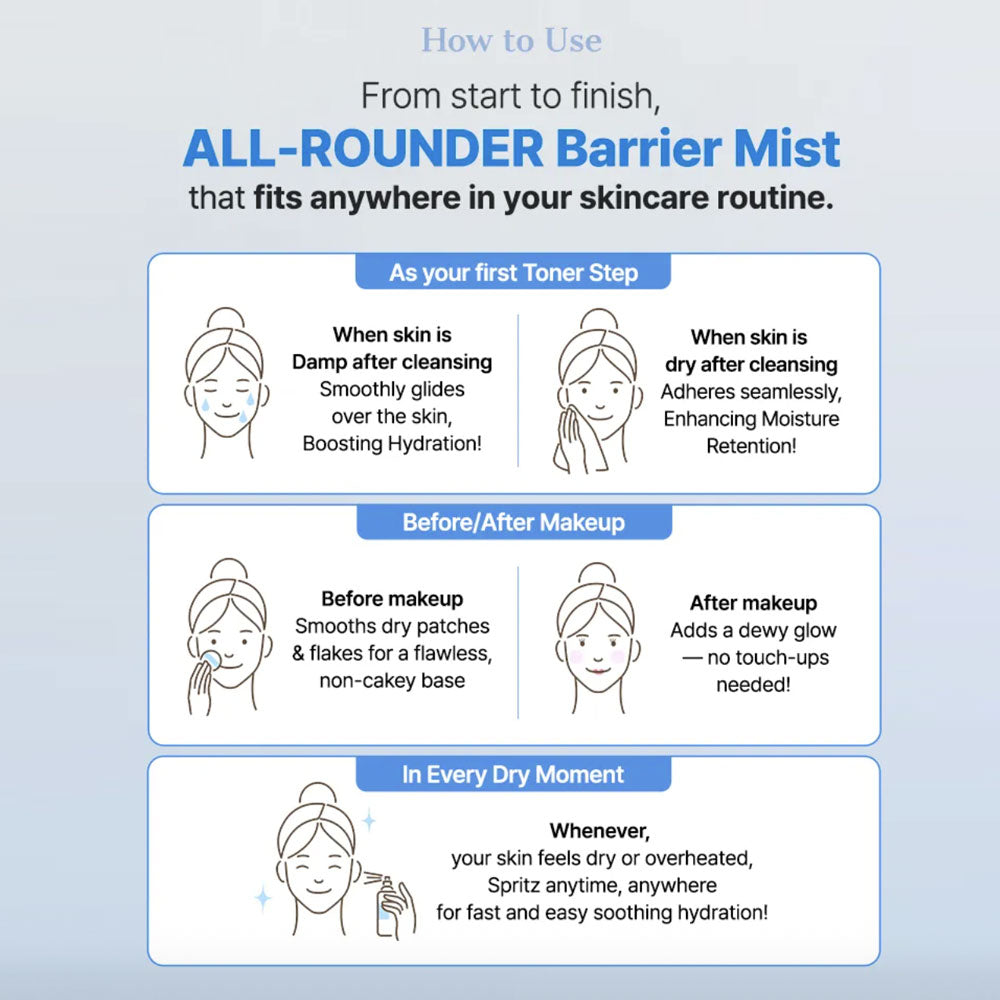 How to Use

From start to finish,
ALL-ROUNDER Barrier Mist
that fits anywhere in your skincare routine.

As your first Toner Step

When skin is
Damp after cleansing
Smoothly glides over the skin, Boosting Hydration!

When skin is
dry after cleansing
Adheres seamlessly, Enhancing Moisture Retention!

Before/After Makeup

Before makeup
Smooths dry patches & flakes for a flawless, non-cakey base

After makeup
Adds a dewy glow — no touch-ups needed!

In Every Dry Moment

Whenever,
your skin feels dry or overheated, Spritz anytime, anywhere for fast and easy soothing hydration!