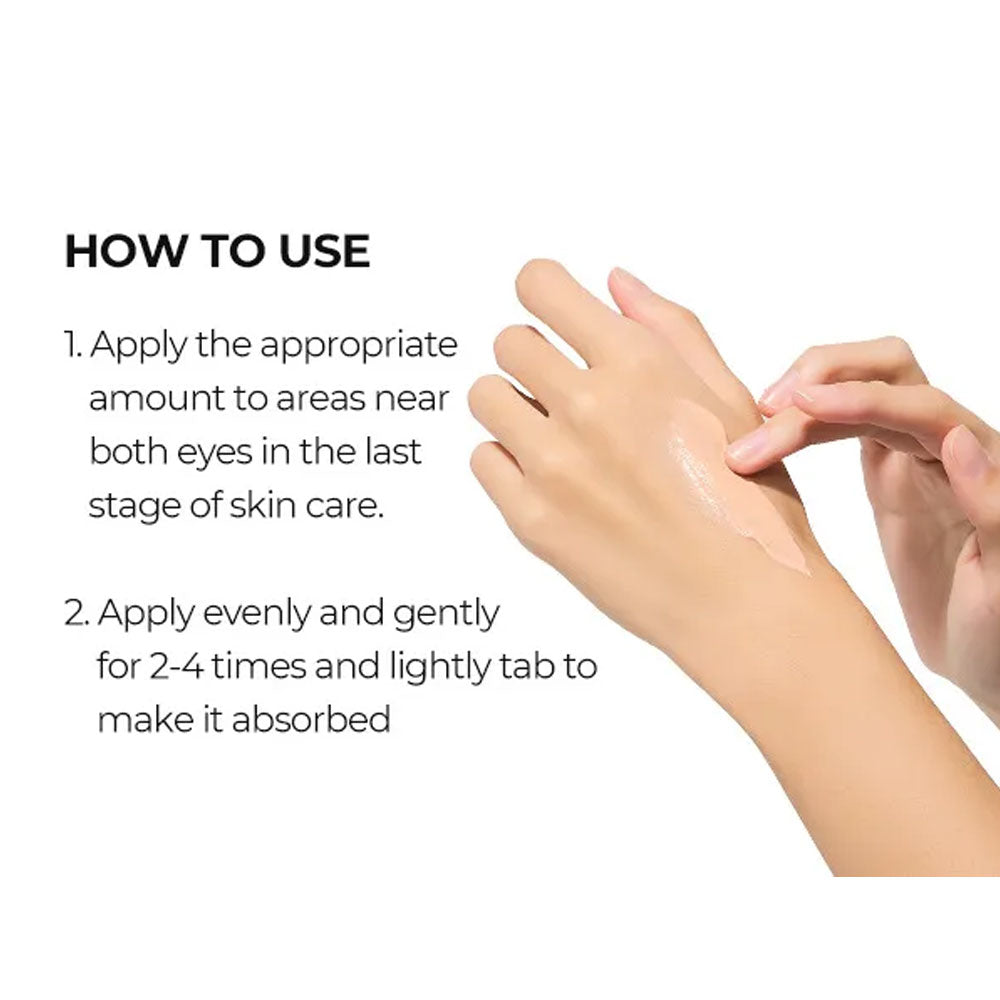 HOW TO USE

1. Apply the appropriate amount to areas near both eyes in the last stage of skin care.

2. Apply evenly and gently for 2-4 times and lightly tab to make it absorbed