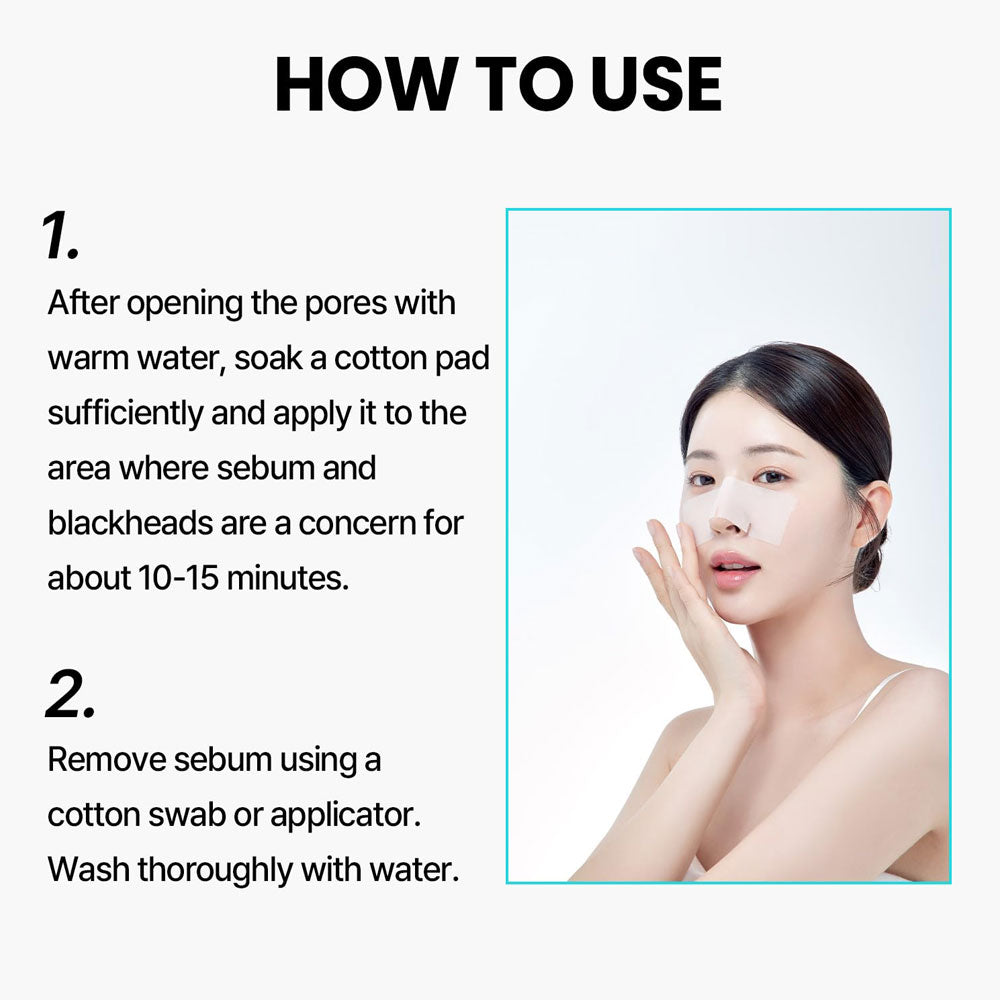 HOW TO USE

1.

After opening the pores with warm water, soak a cotton pad sufficiently and apply it to the area where sebum and blackheads are a concern for about 10-15 minutes.

2.

Remove sebum using a cotton swab or applicator. Wash thoroughly with water.