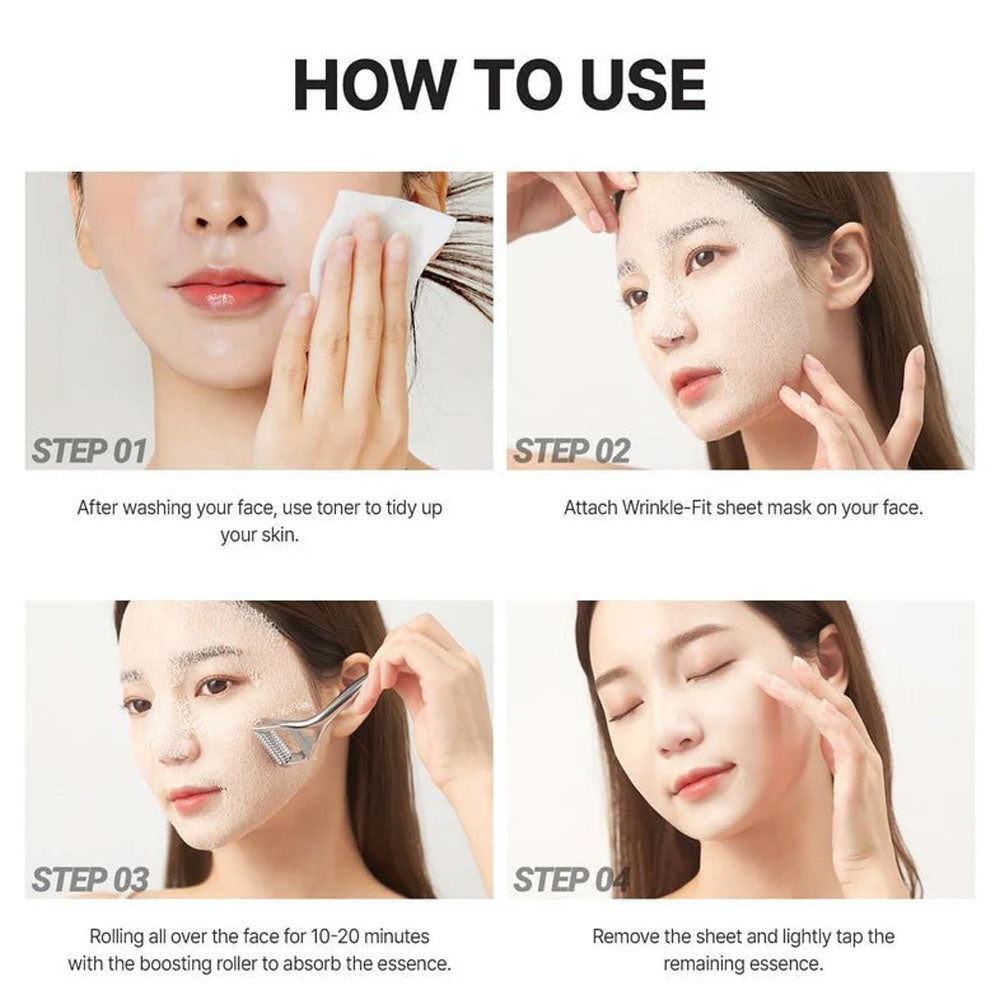 HOW TO USE

STEP 01

After washing your face, use toner to tidy up your skin.

STEP 02

Attach Wrinkle-Fit sheet mask on your face.

STEP 03

Rolling all over the face for 10-20 minutes with the boosting roller to absorb the essence.

STEP 04

Remove the sheet and lightly tap the remaining essence.