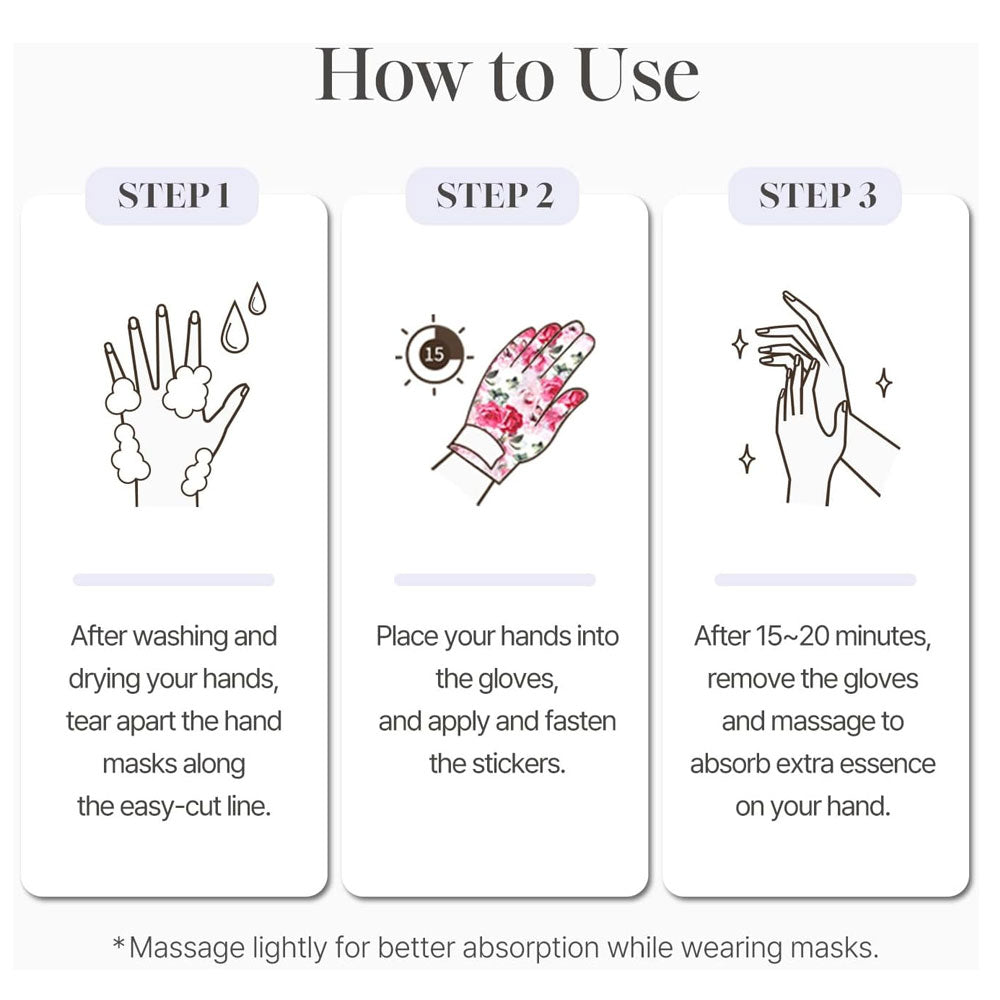 How to Use

STEP 1

After washing and drying your hands, tear apart the hand masks along the easy-cut line.

STEP 2

15

Place your hands into the gloves, and apply and fasten the stickers.

STEP 3

After 15~20 minutes, remove the gloves and massage to absorb extra essence on your hand.

*Massage lightly for better absorption while wearing masks.