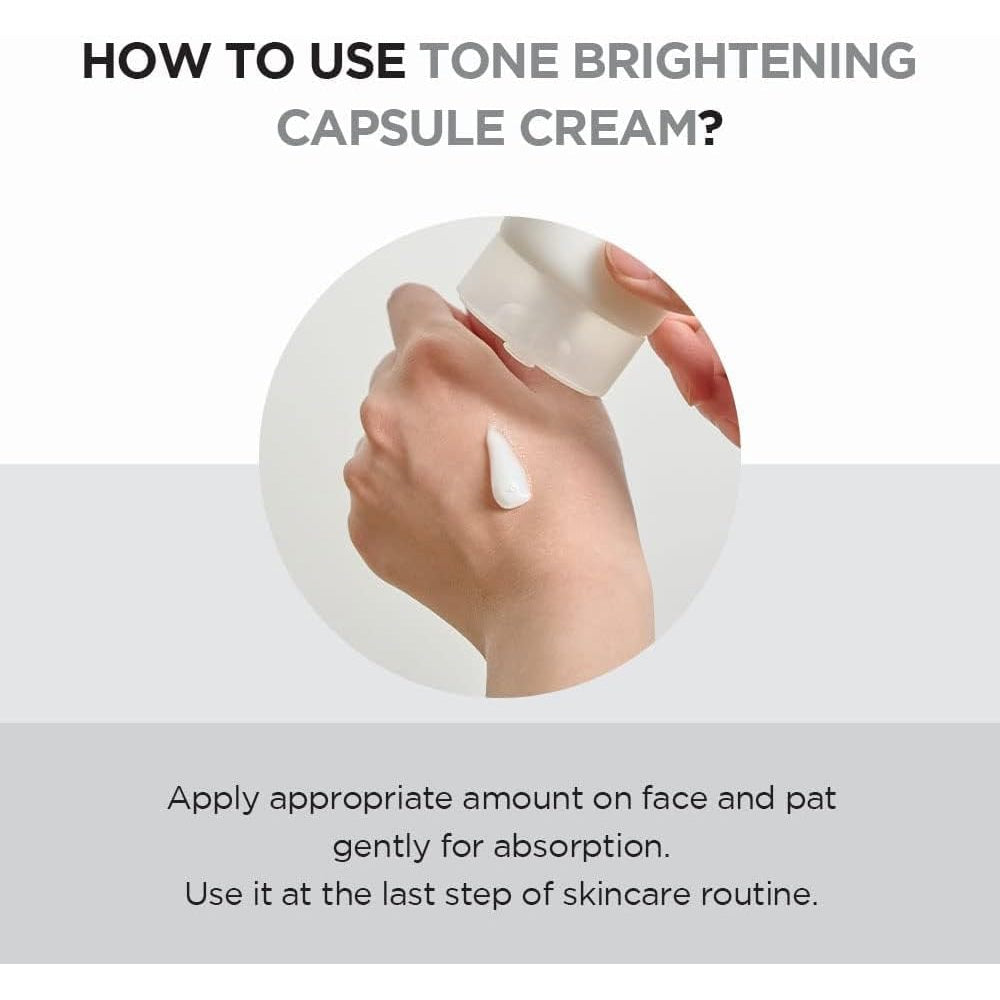 HOW TO USE TONE BRIGHTENING CAPSULE CREAM?

Apply appropriate amount on face and pat gently for absorption.
Use it at the last step of skincare routine.